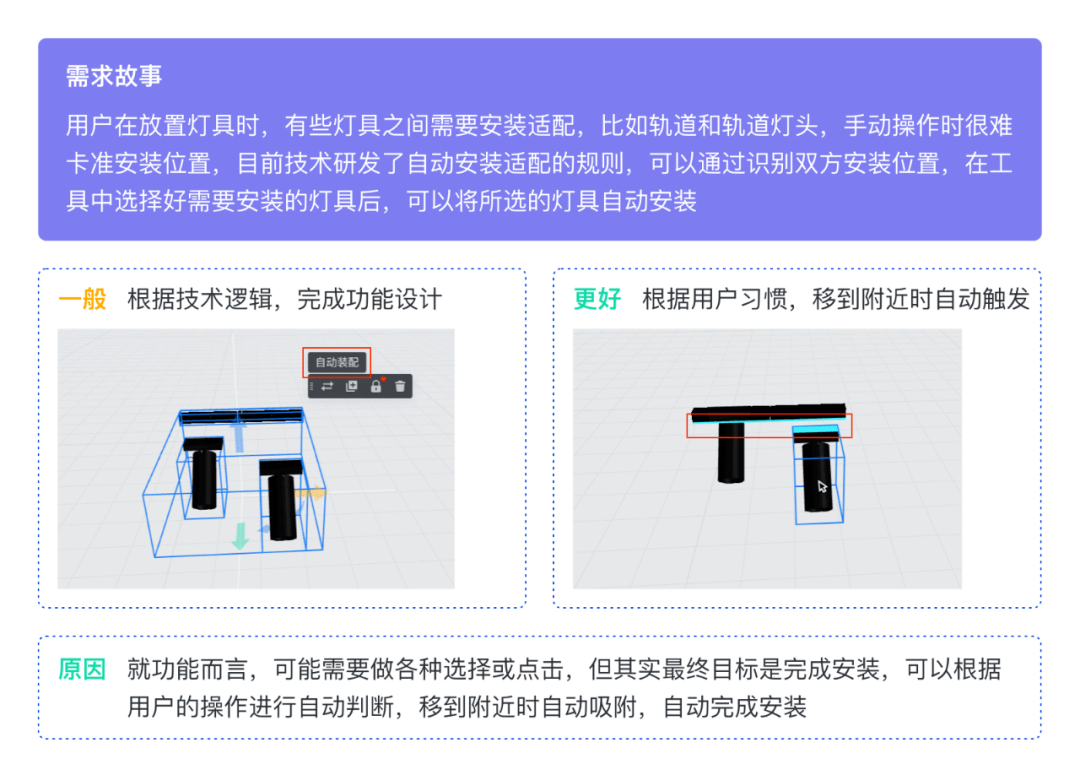 需求故事

用户在放置灯具时，有些灯具之间需要安装适配，比如轨道和轨道灯头，手动操作时很难卡准安装位置，目前技术研发了自动安装适配的规则，可以通过识别双方安装位置，在工具中选择好需要安装的灯具后，可以将所选的灯具自动安装

一般 根据技术逻辑，完成功能设计

自动装配

更好 根据用户习惯，移到附近时自动触发

原因 就功能而言，可能需要做各种选择或点击，但其实最终目标是完成安装，可以根据用户的操作进行自动判断，移到附近时自动吸附，自动完成安装